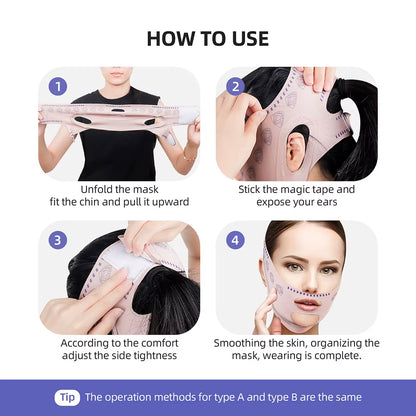 HOW TO USE

1

Unfold the mask
fit the chin and pull it upward

2

Stick the magic tape and
expose your ears

3

According to the comfort
adjust the side tightness

4

Smoothing the skin, organizing the
mask, wearing is complete.

Tip The operation methods for type A and type B are the same