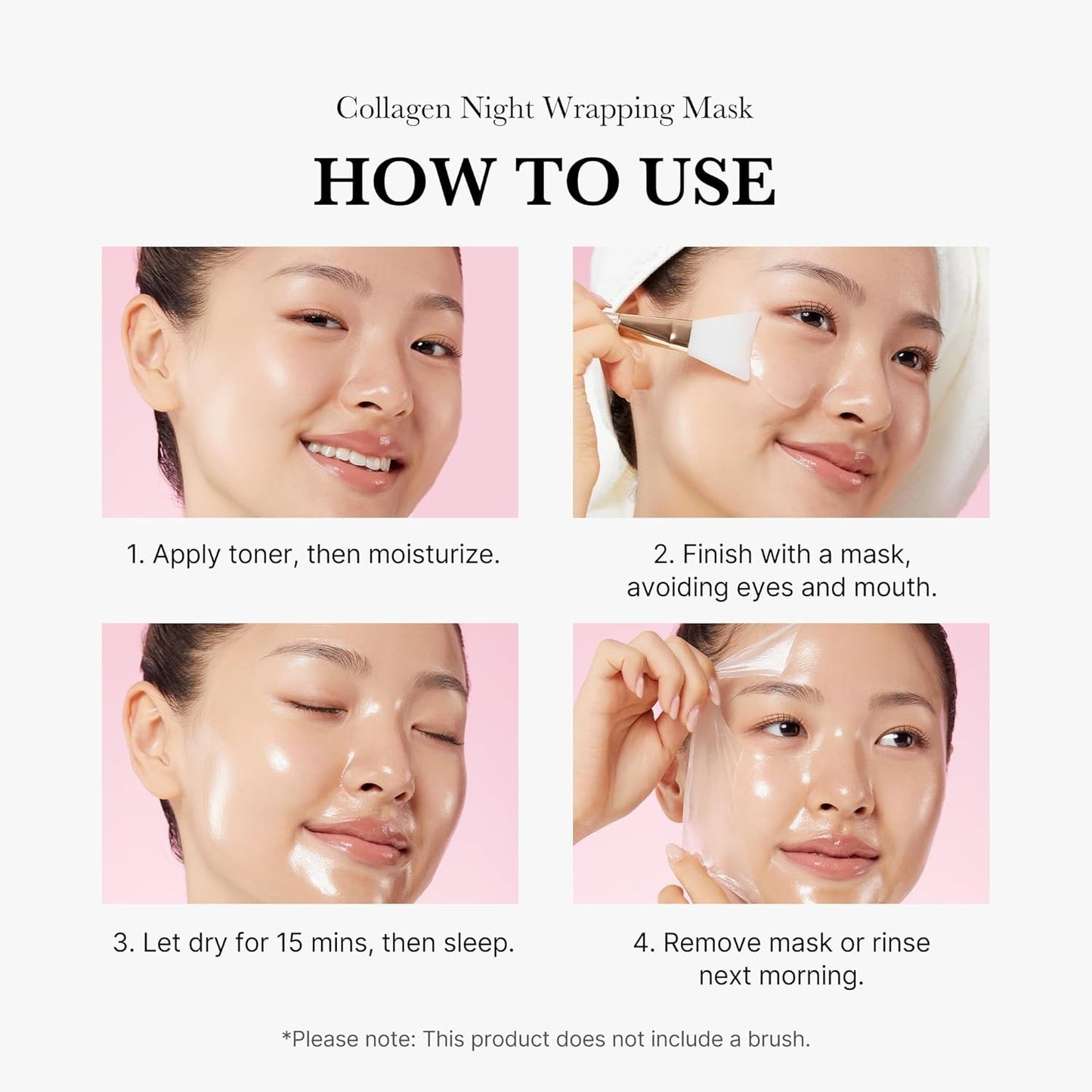 Collagen Night Wrapping Mask

HOW TO USE

1. Apply toner, then moisturize.

2. Finish with a mask, avoiding eyes and mouth.

3. Let dry for 15 mins, then sleep.

4. Remove mask or rinse next morning.

*Please note: This product does not include a brush.