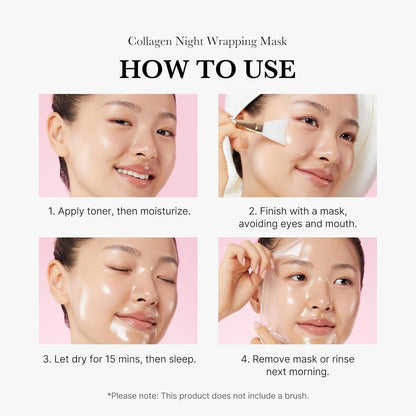 Collagen Night Wrapping Mask

HOW TO USE

1. Apply toner, then moisturize.

2. Finish with a mask, avoiding eyes and mouth.

3. Let dry for 15 mins, then sleep.

4. Remove mask or rinse next morning.

*Please note: This product does not include a brush.