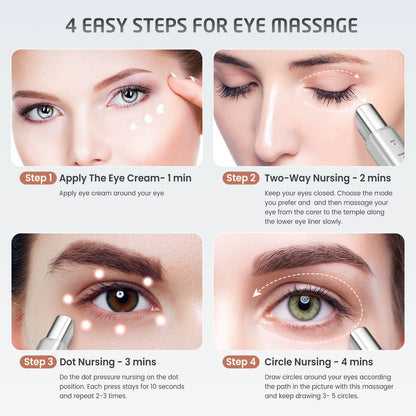 4 EASY STEPS FOR EYE MASSAGE

Step 1 Apply The Eye Cream- 1 min

Apply eye cream around your eye

Step 2 Two-Way Nursing - 2 mins

Keep your eyes closed. Choose the mode you prefer and and then massage your eye from the corer to the temple along the lower eye liner slowly.

Step 3 Dot Nursing - 3 mins

Do the dot pressure nursing on the dot position. Each press stays for 10 seconds and repeat 2-3 times.

Step 4 Circle Nursing - 4 mins

Draw circles around your eyes according the path in the picture with this massager and keep drawing 3- 5 circles.